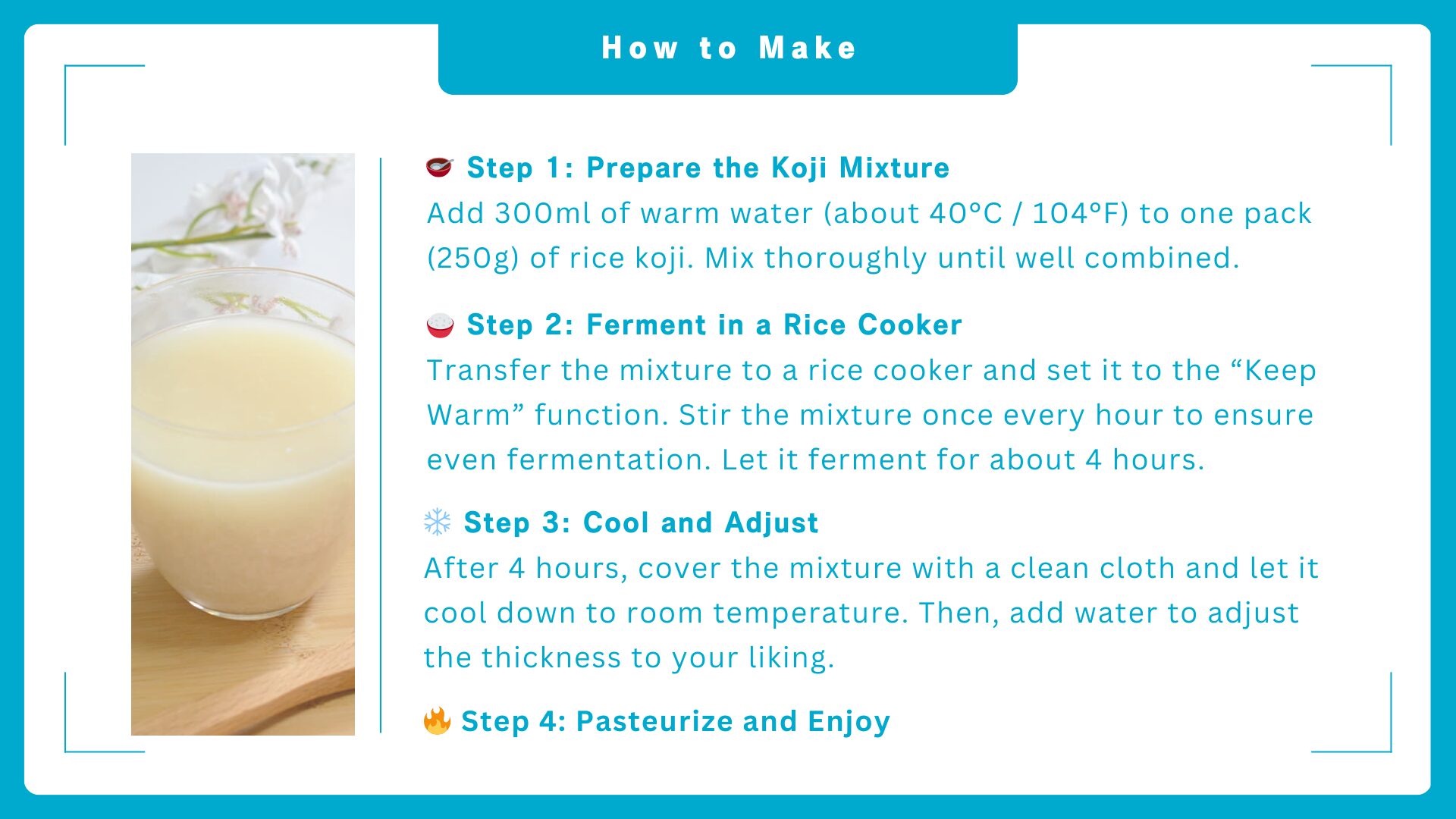 How to Make

🥣 Step 1: Prepare the Koji Mixture
Add 300ml of warm water (about 40°C / 104°F) to one pack (250g) of rice koji. Mix thoroughly until well combined.

🍚 Step 2: Ferment in a Rice Cooker
Transfer the mixture to a rice cooker and set it to the “Keep Warm” function. Stir the mixture once every hour to ensure even fermentation. Let it ferment for about 4 hours.

❄️ Step 3: Cool and Adjust
After 4 hours, cover the mixture with a clean cloth and let it cool down to room temperature. Then, add water to adjust the thickness to your liking.

🔥 Step 4: Pasteurize and Enjoy