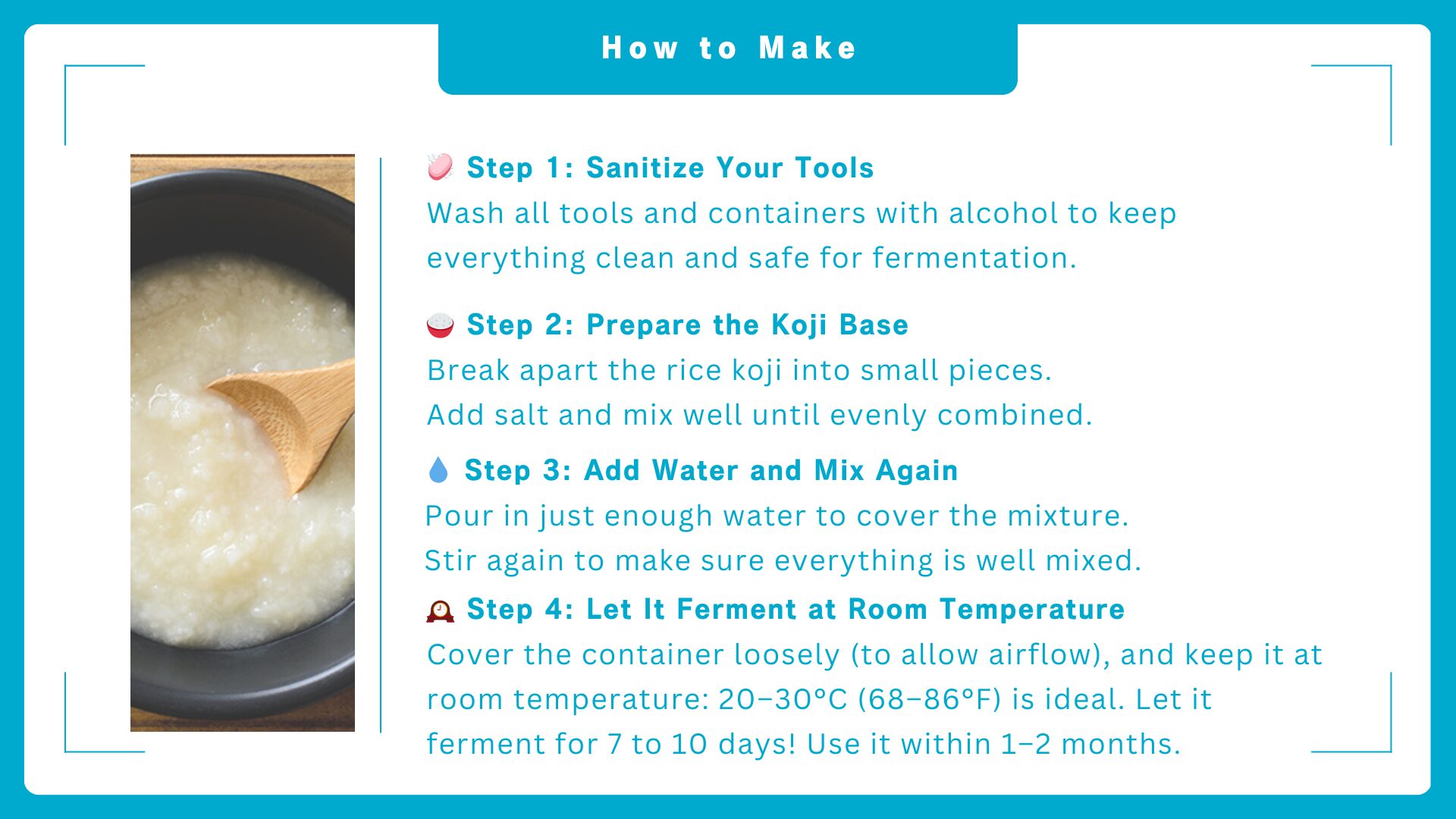 How to Make

🧼 Step 1: Sanitize Your Tools
Wash all tools and containers with alcohol to keep everything clean and safe for fermentation.

🍚 Step 2: Prepare the Koji Base
Break apart the rice koji into small pieces.
Add salt and mix well until evenly combined.

💧 Step 3: Add Water and Mix Again
Pour in just enough water to cover the mixture.
Stir again to make sure everything is well mixed.

🕰 Step 4: Let It Ferment at Room Temperature
Cover the container loosely (to allow airflow), and keep it at room temperature: 20–30°C (68–86°F) is ideal. Let it ferment for 7 to 10 days! Use it within 1–2 months.